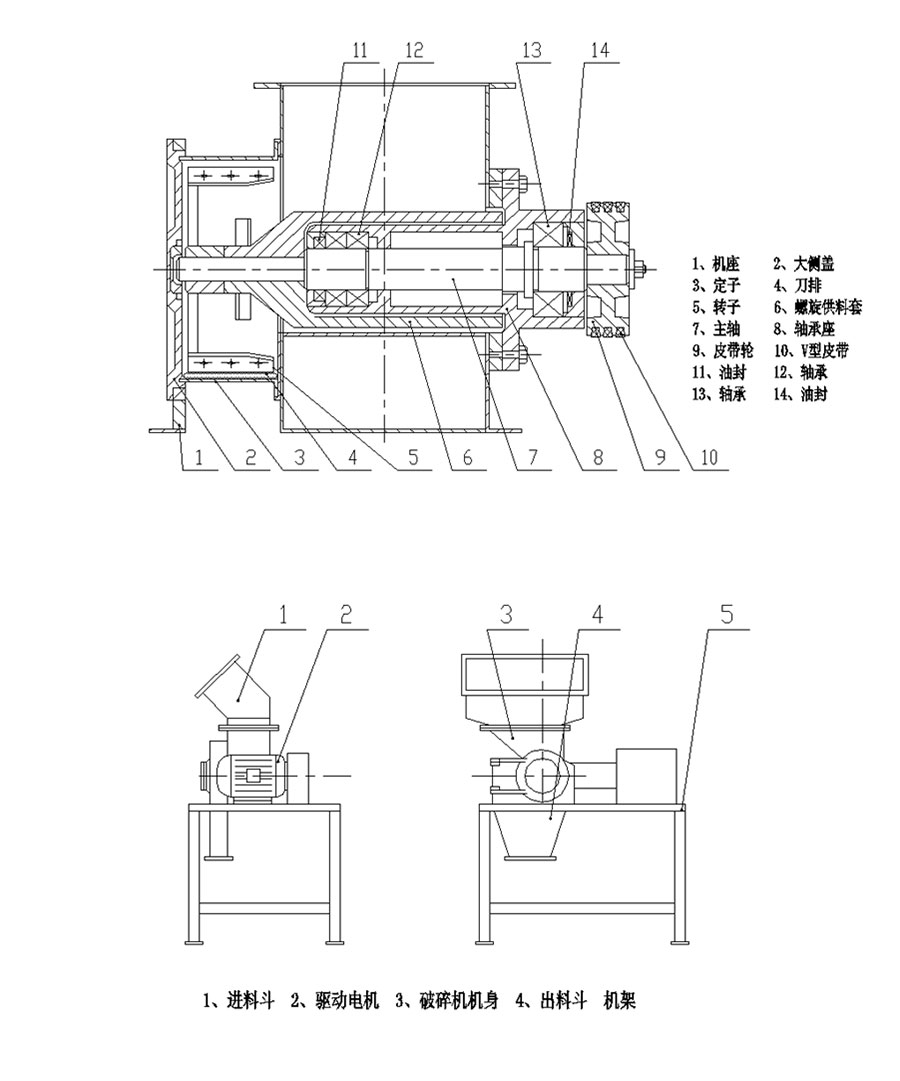 11 12 13 14

1、机座 2、大侧盖
3、定子 4、刀排
5、转子 6、螺旋供料套
7、主轴 8、轴承座
9、皮带轮 10、V型皮带
11、油封 12、轴承
13、轴承 14、油封

1 2 3 4 5 6 7 8 9 10

1 2 3 4 5

1、进料斗 2、驱动电机 3、破碎机机身 4、出料斗 机架